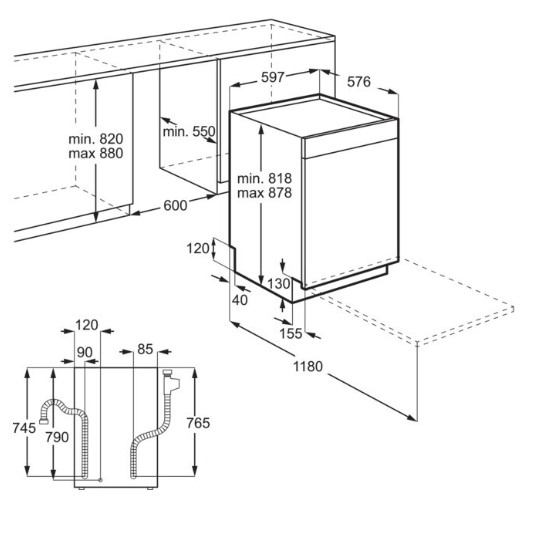 597
576
min. 820
max 880
min. 550
min. 818
max 878
600
120
130
40
155
1180
120
90
85
745
790
765