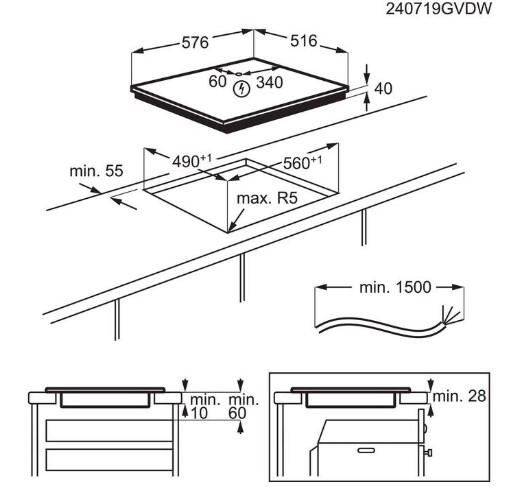 240719GVDW

576
516
60
340
40

$490^{+1}$
$560^{+1}$
min. 55
max. R5

min. 1500

min. 10
min. 60

min. 28