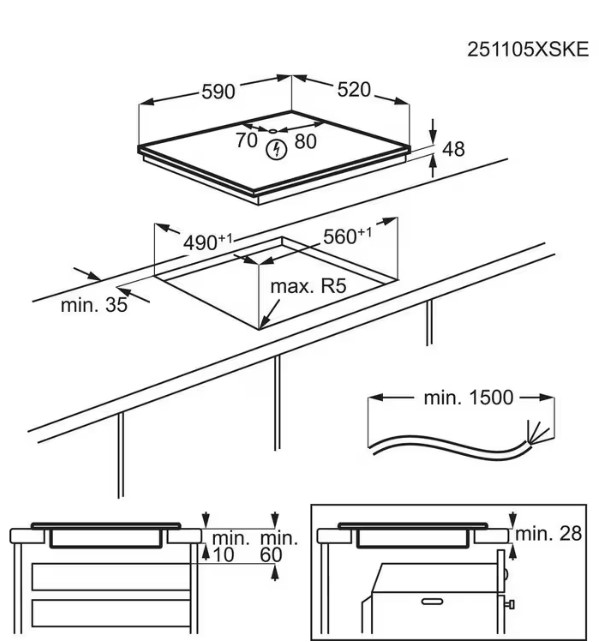 251105XSKE

590
520
70
80
48

$490^{+1}$
$560^{+1}$
max. R5
min. 35

min. 1500

min.
10
min.
60

min. 28