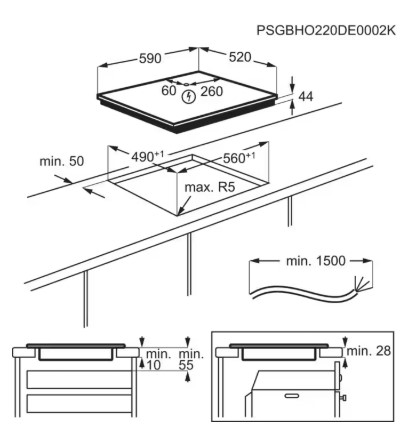 PSGBHO220DE0002K

590
520
60
260
44

min. 50
$490^{+1}$
$560^{+1}$
max. R5

min. 1500

min. 10
min. 55

min. 28