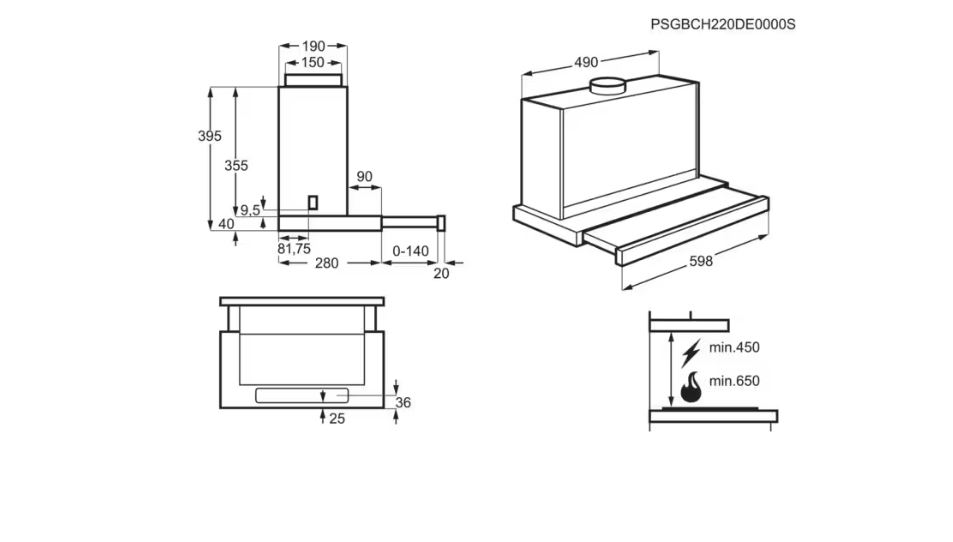 PSGBCH220DE0000S

190
150
395
355
90
9,5
40
81,75
280
0-140
20

490
598

36
25

min.450
min.650