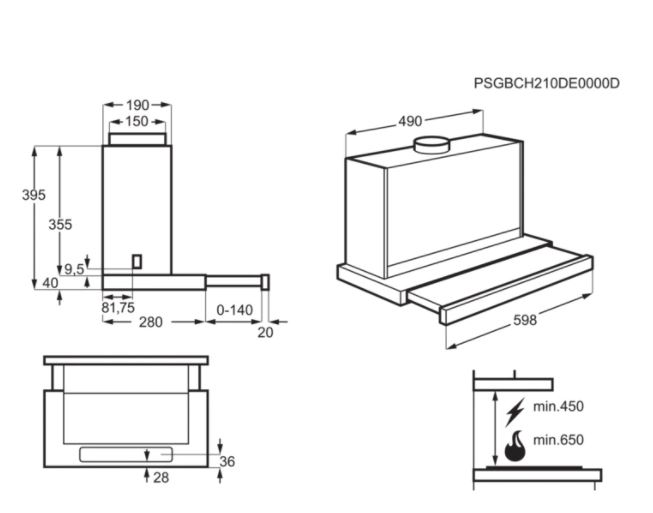 PSGBCH210DE0000D

190
150
395
355
9,5
40
81,75
280
0-140
20

490
598

36
28

min.450
min.650