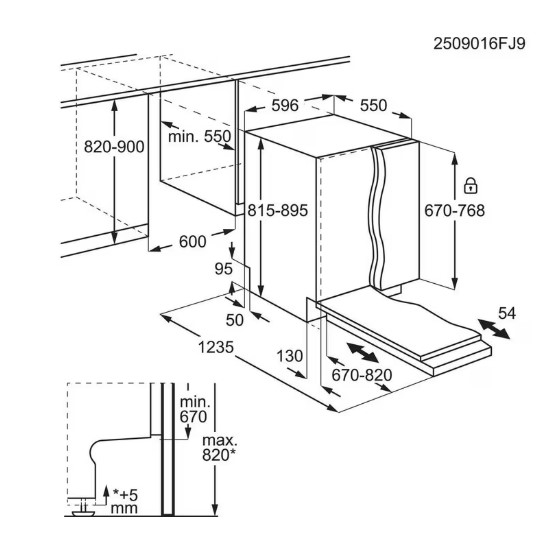 2509016FJ9

596

550

820-900

min. 550

815-895

670-768

600

95

50

54

1235

130

670-820

min. 670

max. 820*

*+5 mm