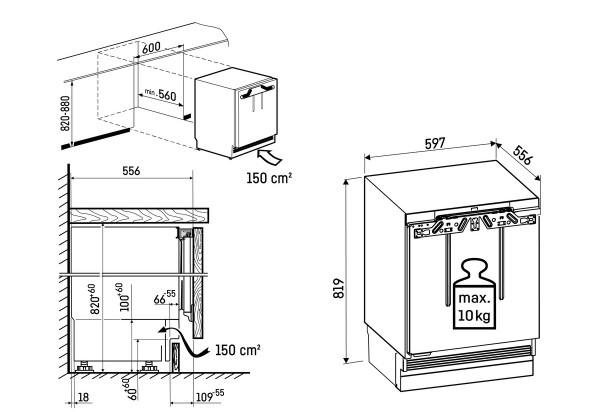 600

min. 560

820-880

150 cm²

556

$820^{+60}$

$100^{+60}$

$66^{-55}$

150 cm²

18

$60^{+60}$

$109^{-55}$

597

556

819

max.
10 kg