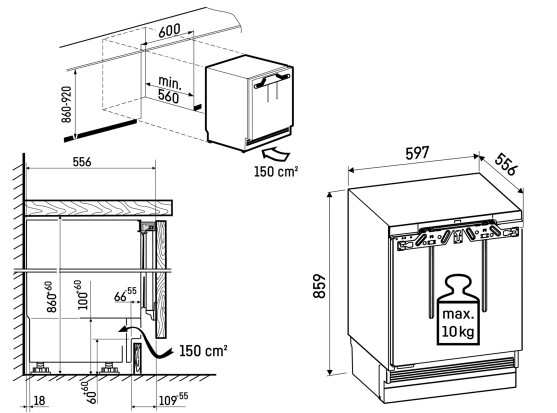 600

min.
560

860-920

150 cm²

556

$860^{+60}$

$100^{+60}$

$66^{-55}$

150 cm²

18

$60^{+60}$

$109^{-55}$

597

556

859

max.
10 kg