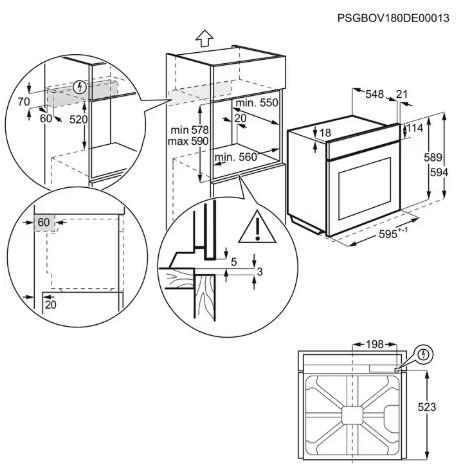 PSGBOV180DE00013

70
60
520

min. 550
20
min 578
max 590
min. 560

548
21
18
114
589
594
$595^{+-1}$

60

20

5
3

198
523