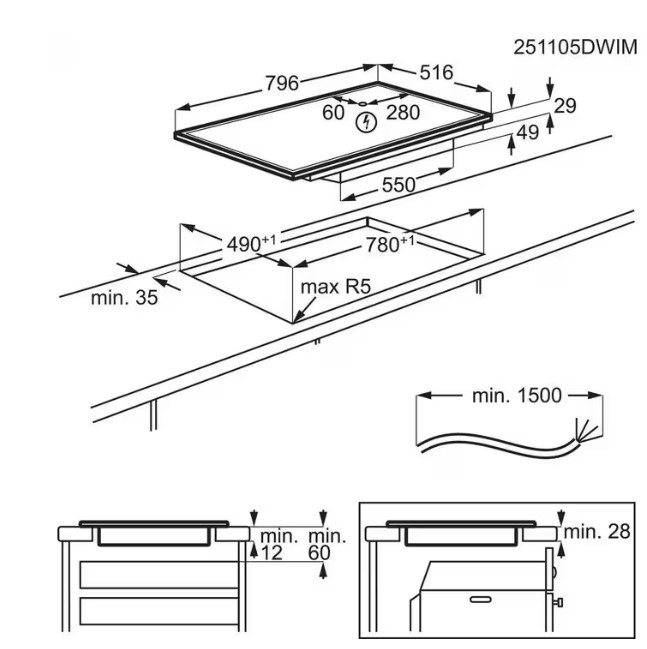 251105DWIM

796

516

60

280

29

49

550

$490^{+1}$

$780^{+1}$

min. 35

max R5

min. 1500

min. 12

min. 60

min. 28